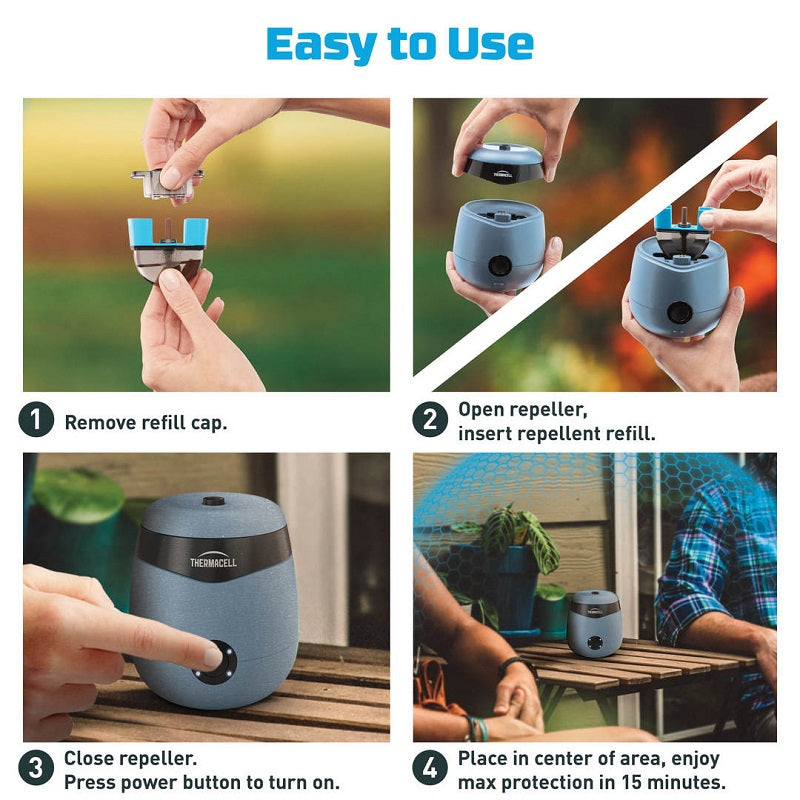 Easy to Use

THERMACELL

1 Remove refill cap.

2 Open repeller, insert repellent refill.

THERMACELL

3 Close repeller. Press power button to turn on.

4 Place in center of area, enjoy max protection in 15 minutes.